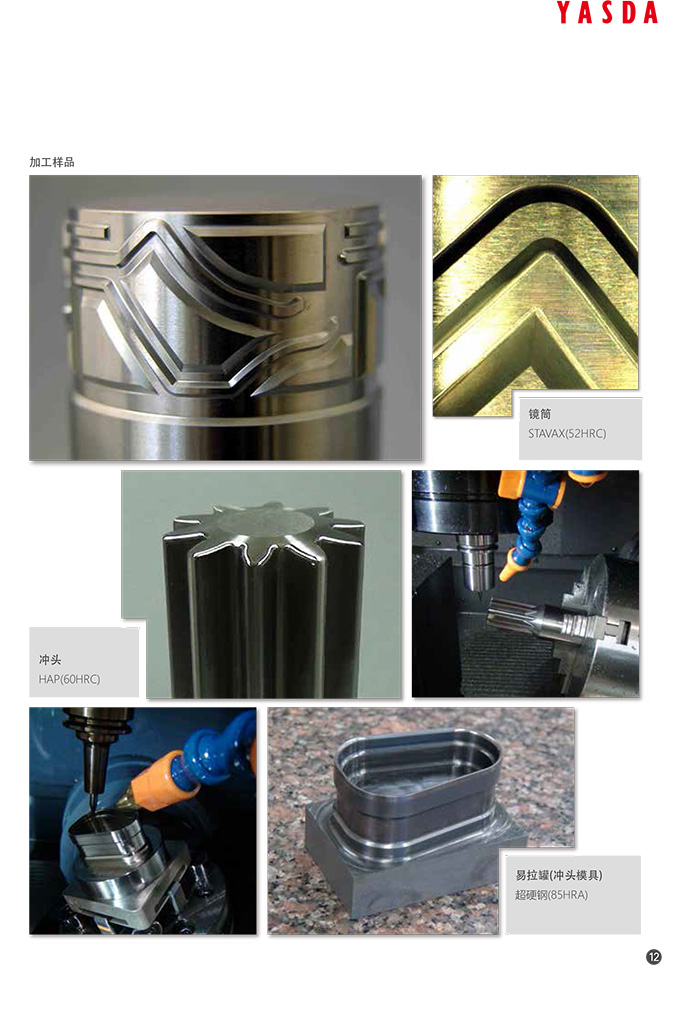 YASDA

加工样品

镜筒
STAVAX(52HRC)

冲头
HAP(60HRC)

易拉罐(冲头模具)
超硬钢(85HRA)

12